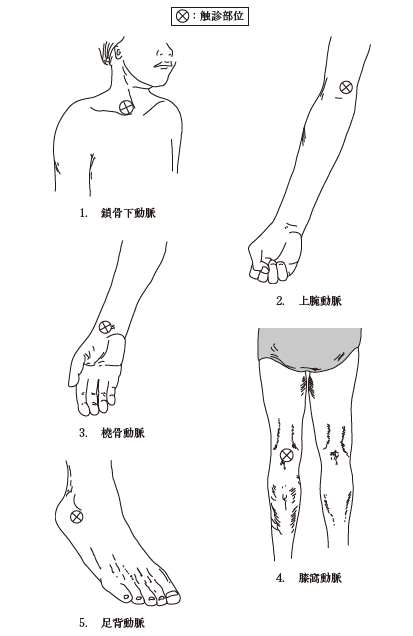 ⊗：触診部位

1. 鎖骨下動脈

2. 上腕動脈

3. 橈骨動脈

4. 膝窩動脈

5. 足背動脈